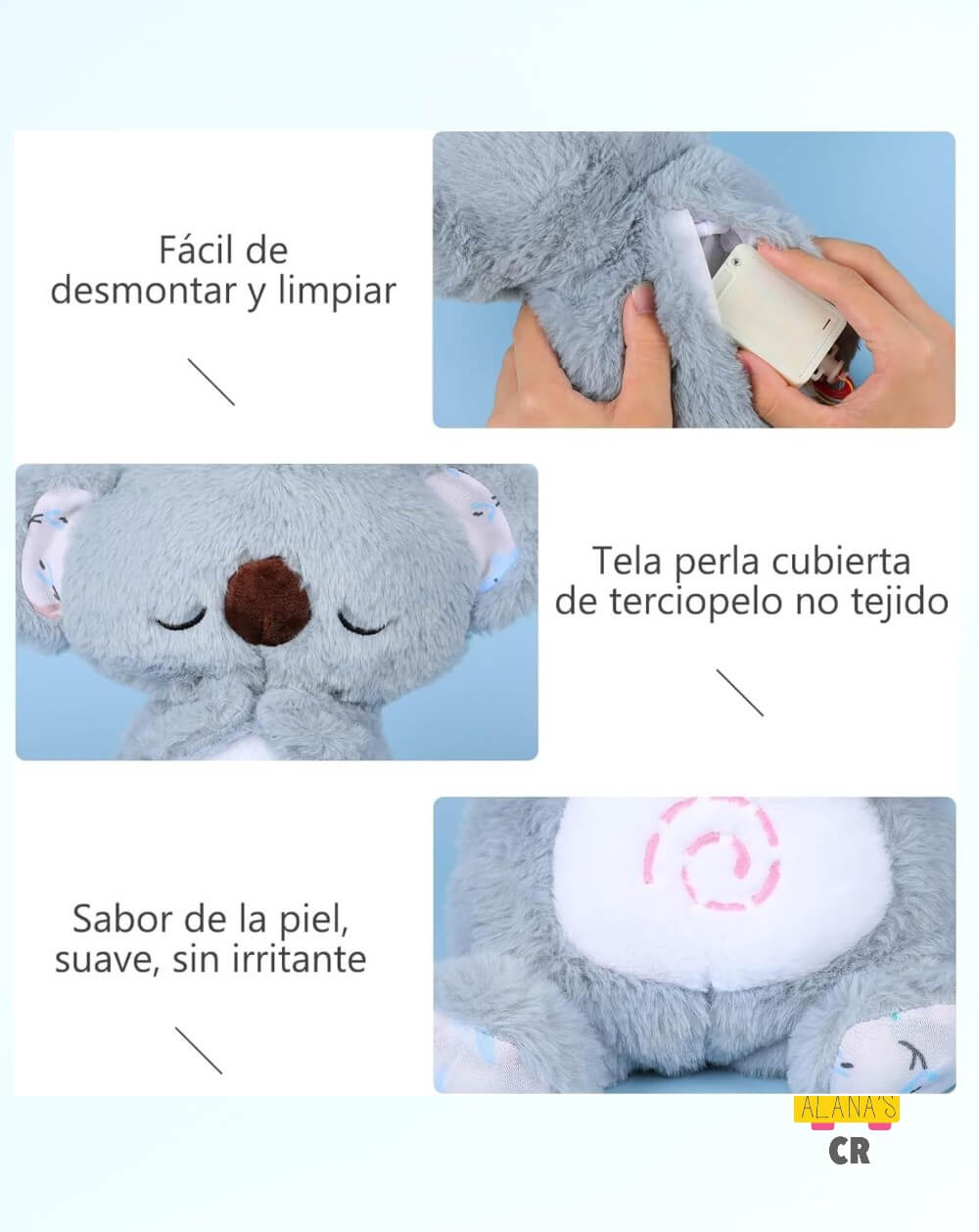 Fácil de desmontar y limpiar

Tela perla cubierta de terciopelo no tejido

Sabor de la piel, suave, sin irritante

ALANA'S
CR